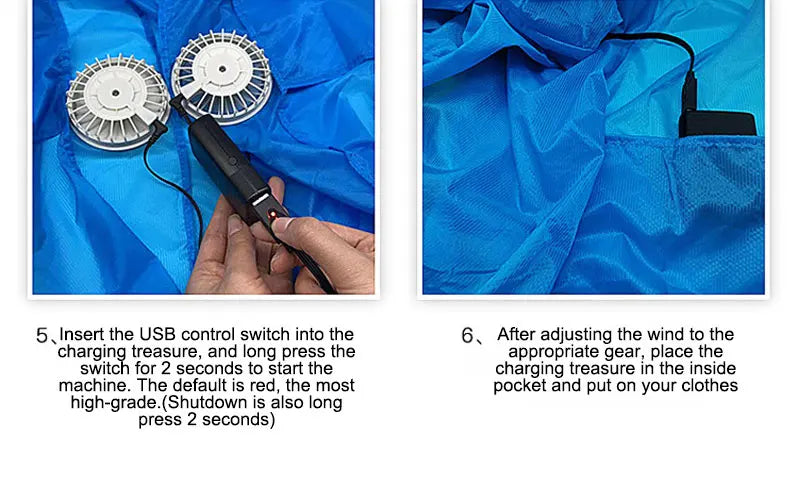 5、Insert the USB control switch into the charging treasure, and long press the switch for 2 seconds to start the machine. The default is red, the most high-grade.(Shutdown is also long press 2 seconds)

6、 After adjusting the wind to the appropriate gear, place the charging treasure in the inside pocket and put on your clothes