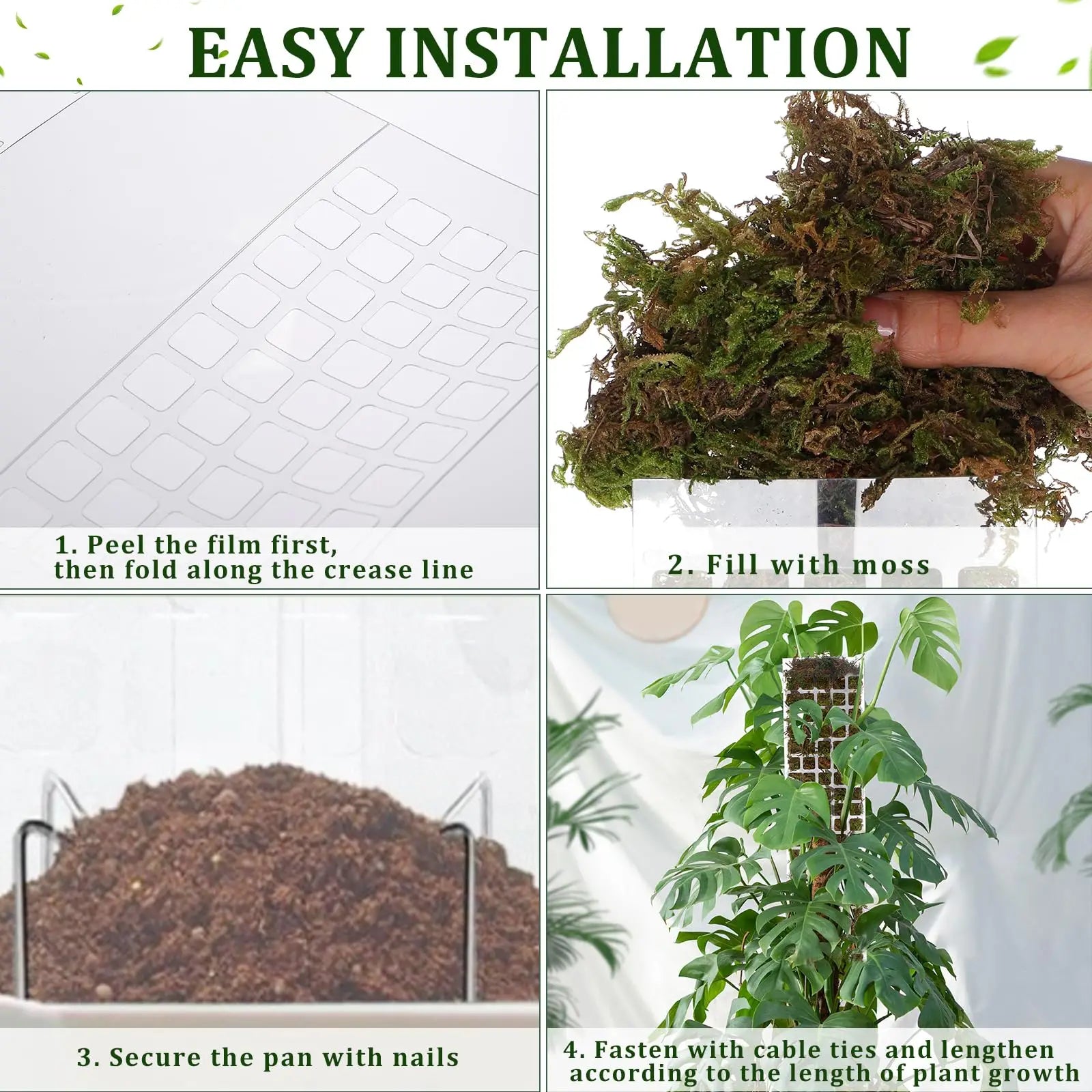 EASY INSTALLATION

1. Peel the film first, then fold along the crease line

2. Fill with moss

3. Secure the pan with nails

4. Fasten with cable ties and lengthen according to the length of plant growth