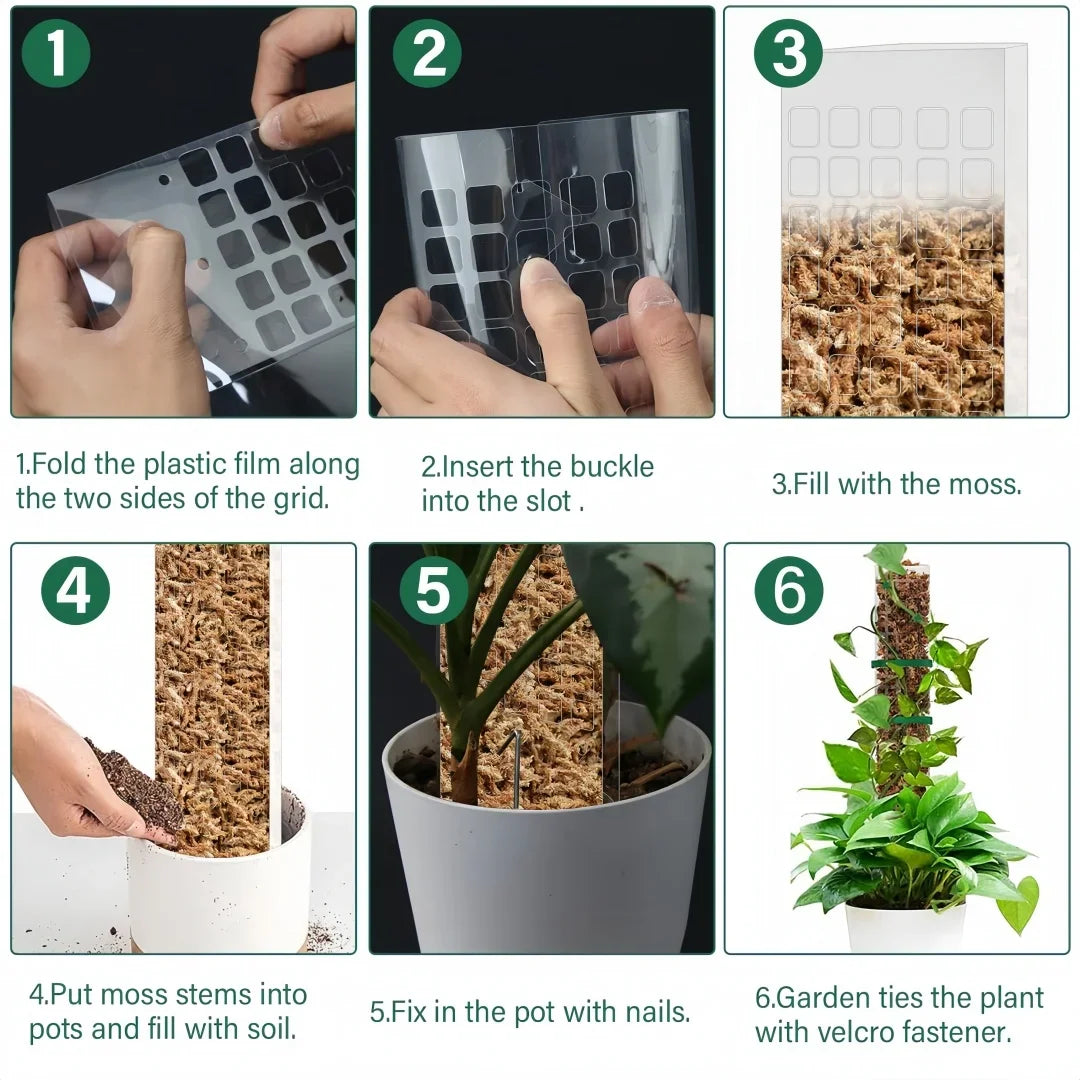 1

2

3

1.Fold the plastic film along the two sides of the grid.

2.Insert the buckle into the slot .

3.Fill with the moss.

4

5

6

4.Put moss stems into pots and fill with soil.

5.Fix in the pot with nails.

6.Garden ties the plant with velcro fastener.