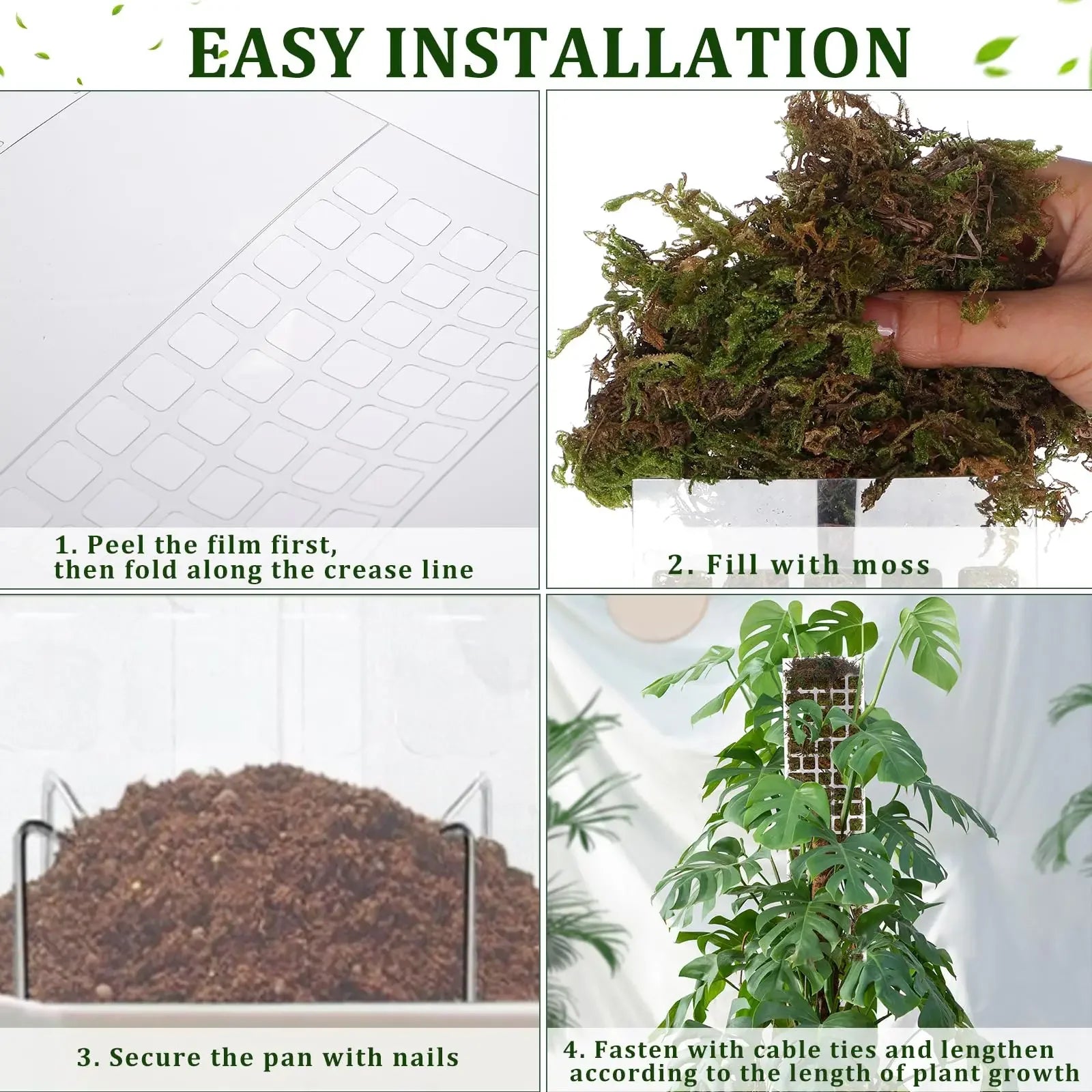 EASY INSTALLATION

1. Peel the film first, then fold along the crease line

2. Fill with moss

3. Secure the pan with nails

4. Fasten with cable ties and lengthen according to the length of plant growth