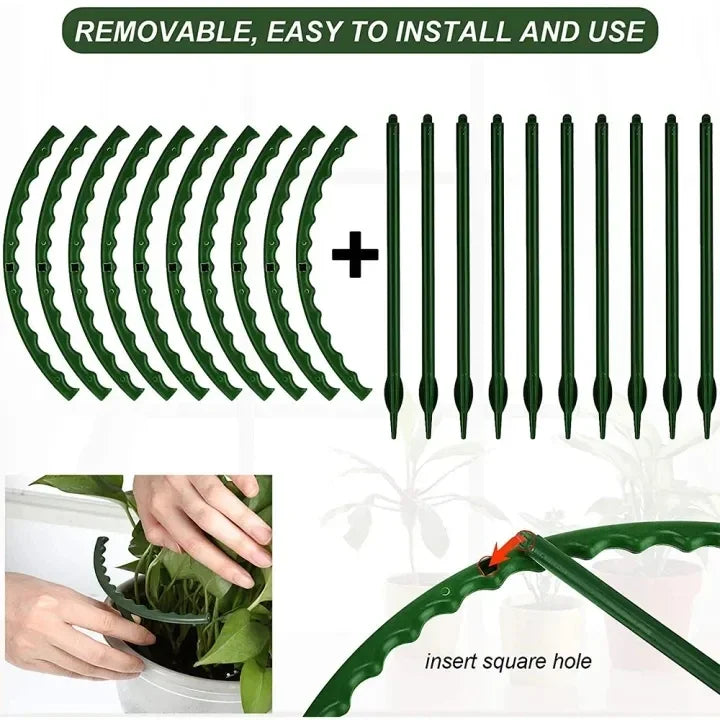 REMOVABLE, EASY TO INSTALL AND USE

+

insert square hole